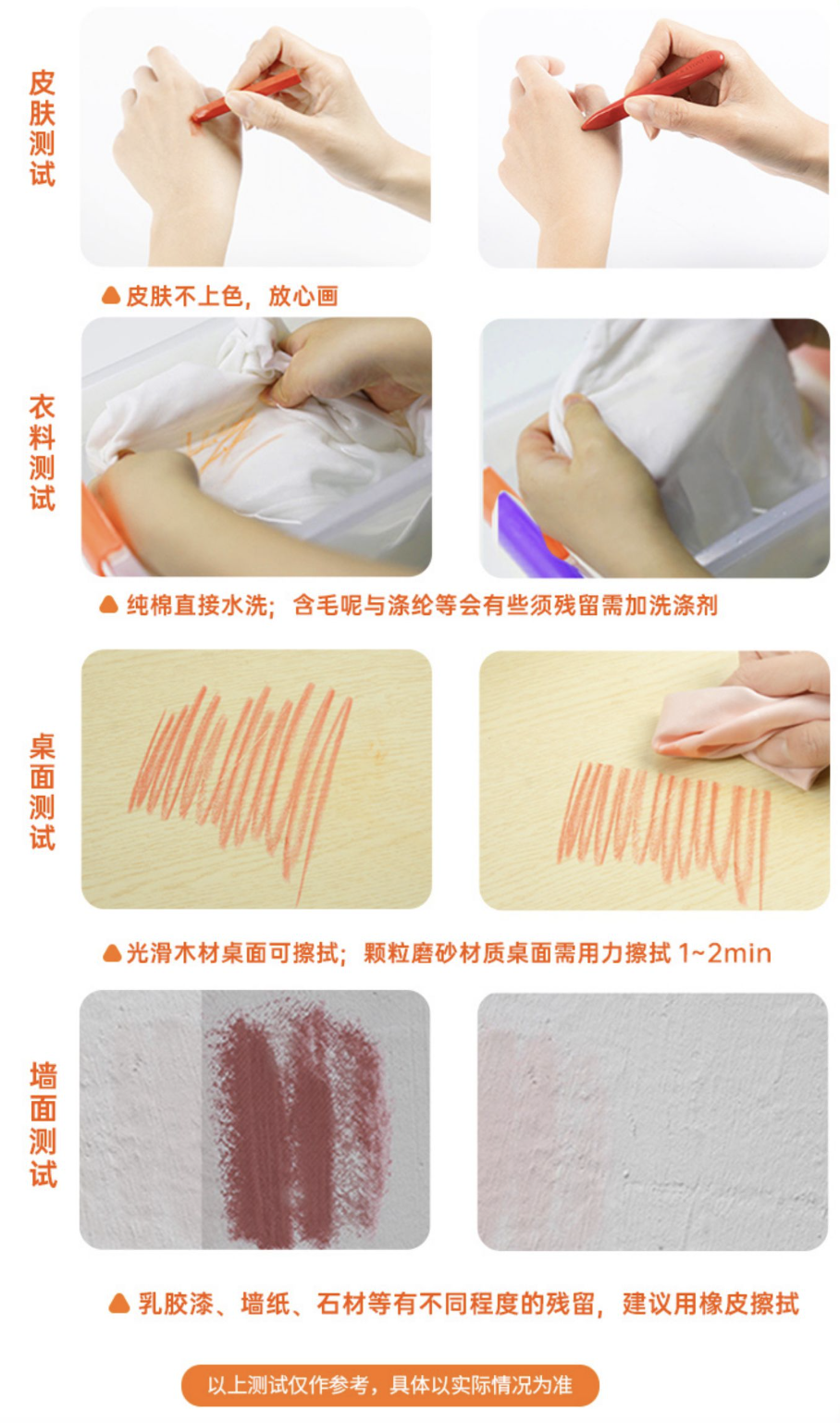 皮肤测试

皮肤不上色，放心画

衣料测试

纯棉直接水洗；含毛呢与涤纶等会有些须残留需加洗涤剂

桌面测试

光滑木材桌面可擦拭；颗粒磨砂材质桌面需用力擦拭 1~2min

墙面测试

乳胶漆、墙纸、石材等有不同程度的残留，建议用橡皮擦拭

以上测试仅作参考，具体以实际情况为准